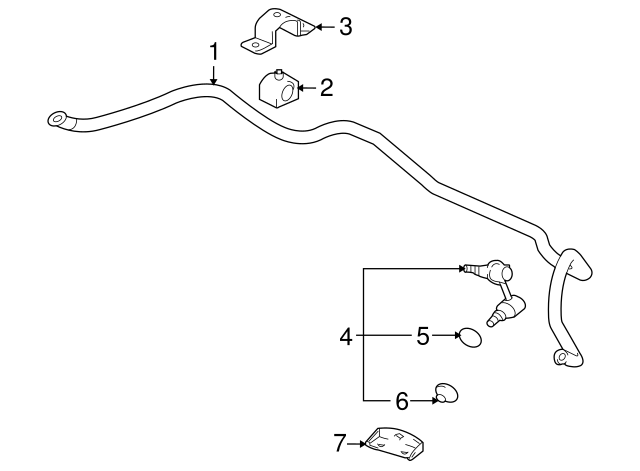 3
1
2
4
5
6
7