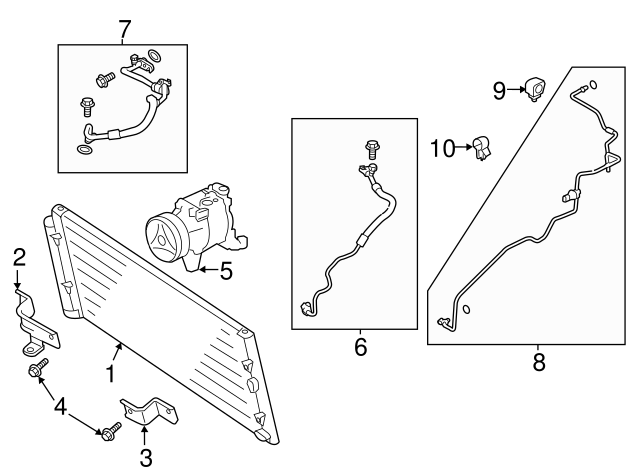 7
9
10
2
5
6
8
1
4
3