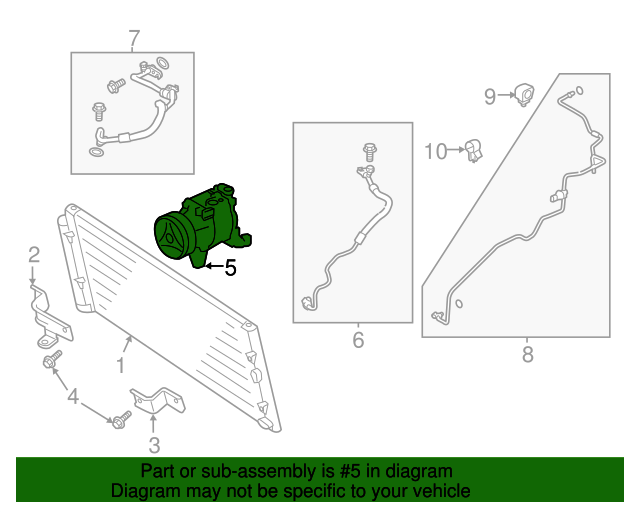 7
9
10
5
2
6
8
1
4
3
Part or sub-assembly is #5 in diagram
Diagram may not be specific to your vehicle