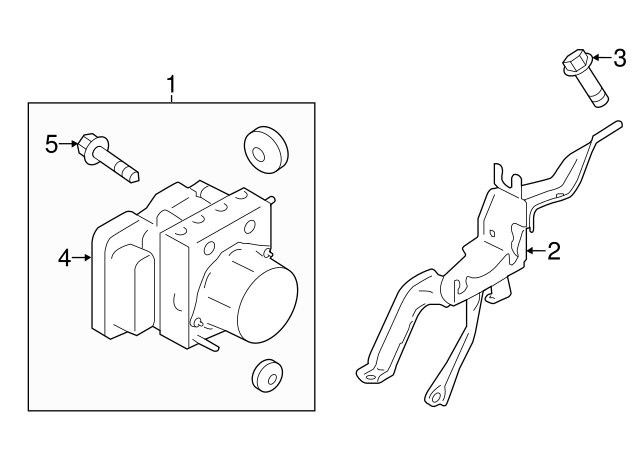 1
5
4
3
2