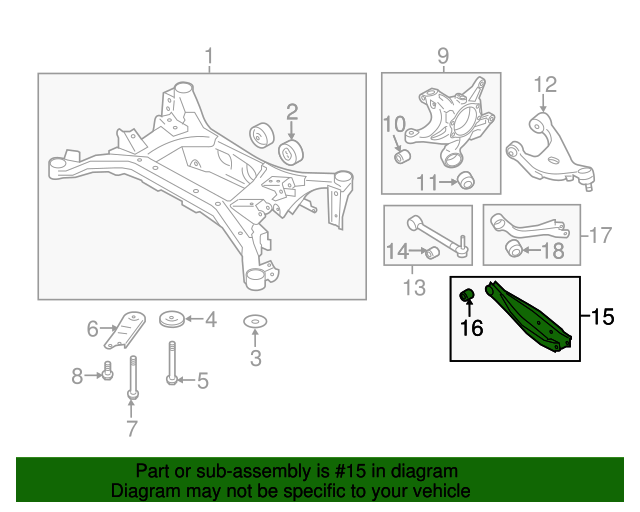 1
2
9
10
11
12
13
14
17
18
15
16
6
4
3
8
5
7

Part or sub-assembly is #15 in diagram
Diagram may not be specific to your vehicle