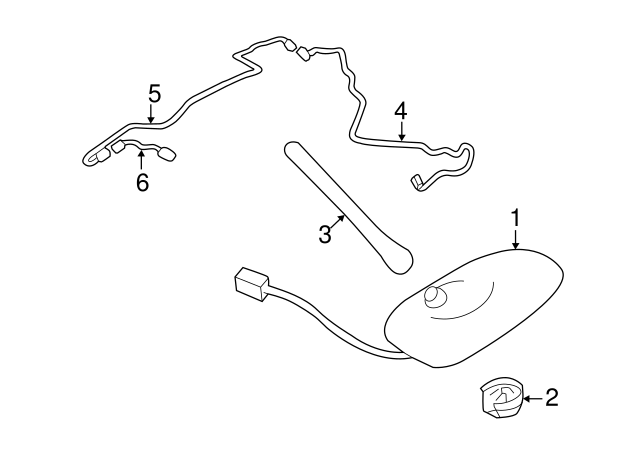 5
4
6
3
1
2