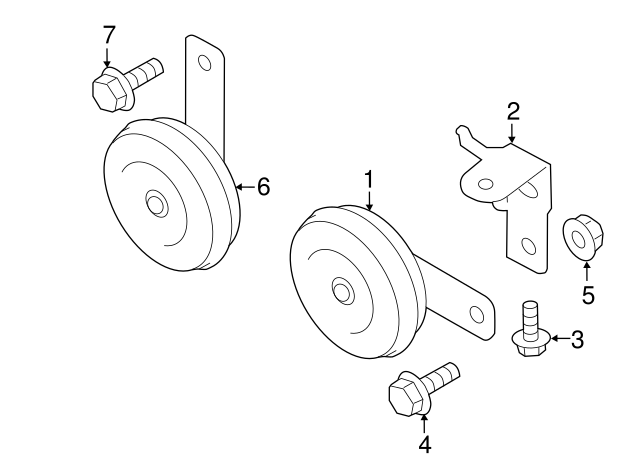 7
2
6
1
5
3
4