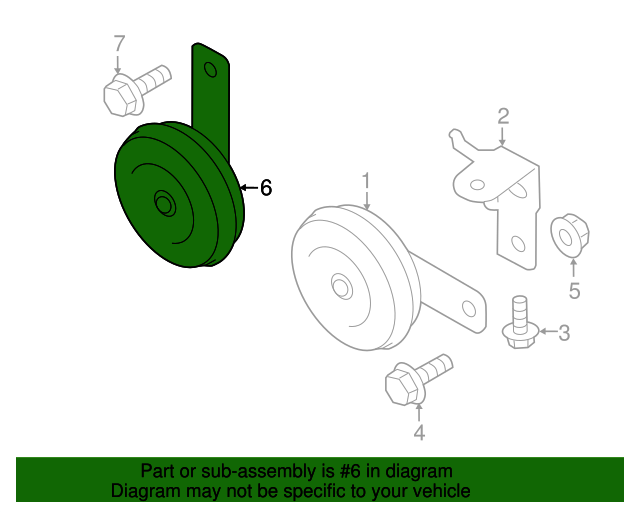 7

6

2

1

5

3

4

Part or sub-assembly is #6 in diagram
Diagram may not be specific to your vehicle