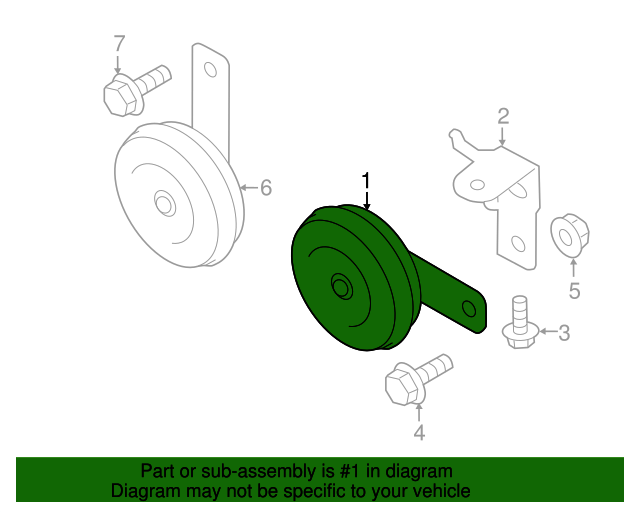 7
2
6
1
5
3
4

Part or sub-assembly is #1 in diagram
Diagram may not be specific to your vehicle