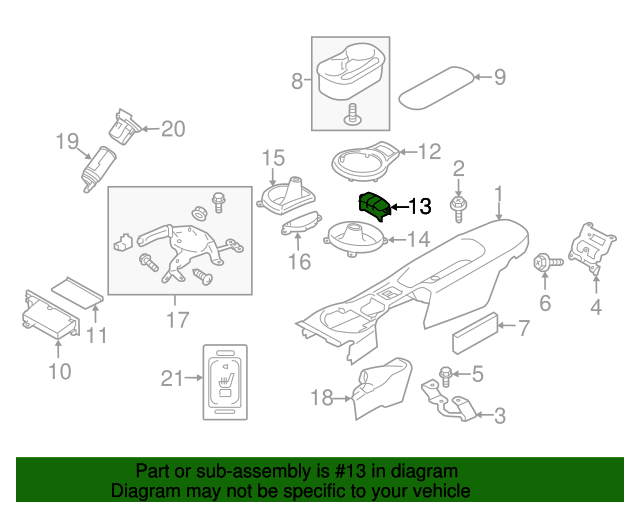 8
9
20
19
15
12
2
1
13
14
16
6
4
17
11
10
7
21
5
18
3

Part or sub-assembly is #13 in diagram
Diagram may not be specific to your vehicle