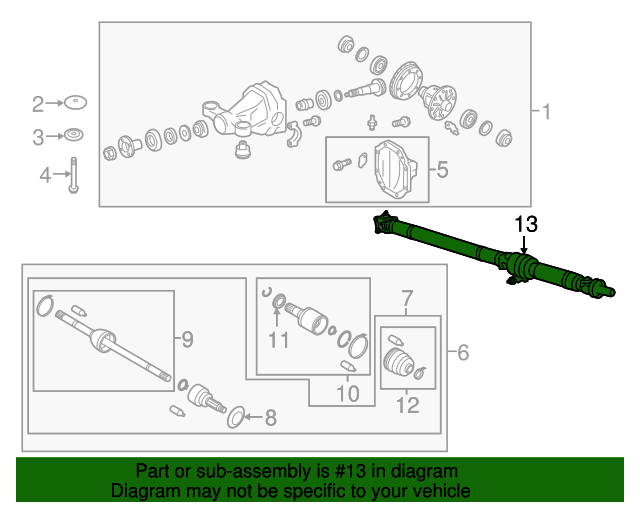 2
3
4
1
5
13
9
11
10
7
12
6
8

Part or sub-assembly is #13 in diagram
Diagram may not be specific to your vehicle