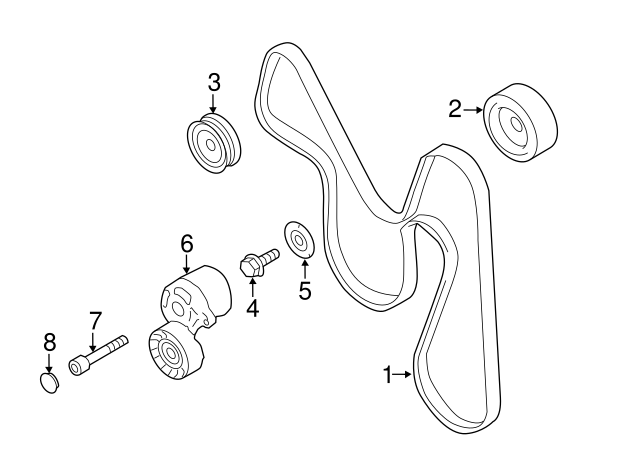 3
2
6
4
5
7
8
1