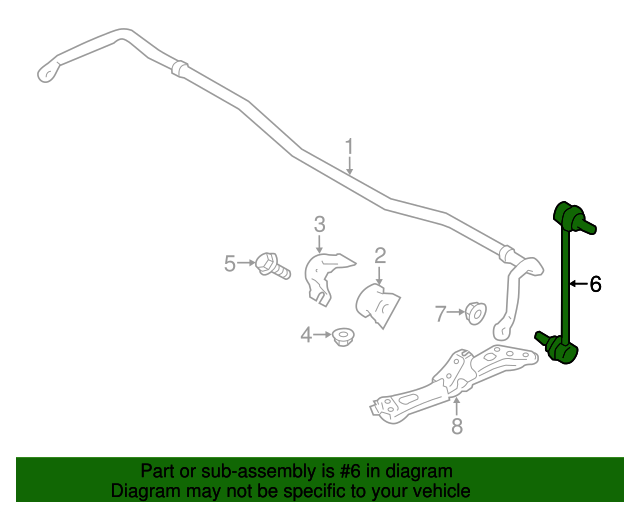 1
3
2
5
6
7
4
8

Part or sub-assembly is #6 in diagram
Diagram may not be specific to your vehicle