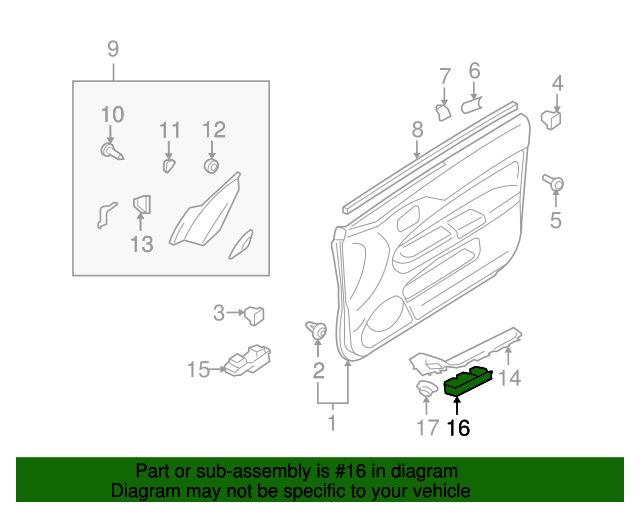 9
10
11
12
13
7
6
4
8
5
3
2
15
1
14
17
16

Part or sub-assembly is #16 in diagram
Diagram may not be specific to your vehicle