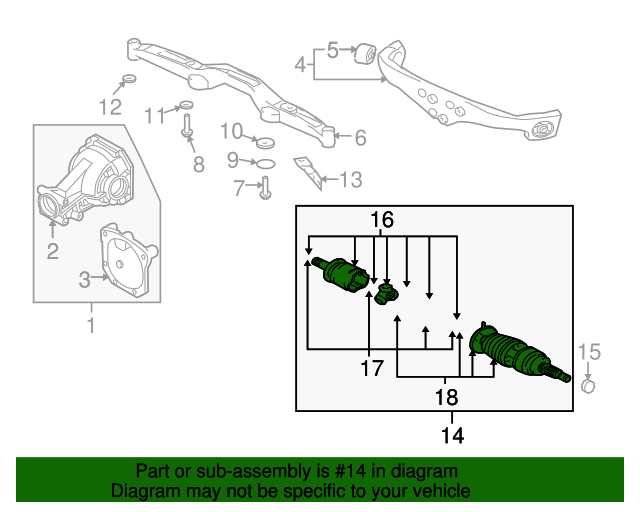 4
5
12
11
10
6
8
9
13
7
2
3
1
16
17
18
15
14

Part or sub-assembly is #14 in diagram
Diagram may not be specific to your vehicle