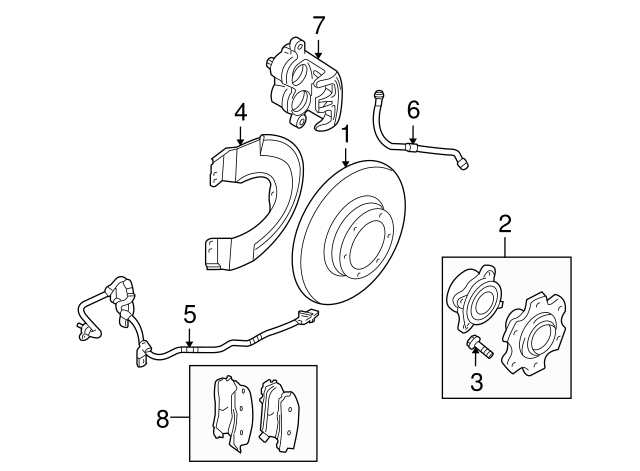 7
4
1
6
2
5
3
8