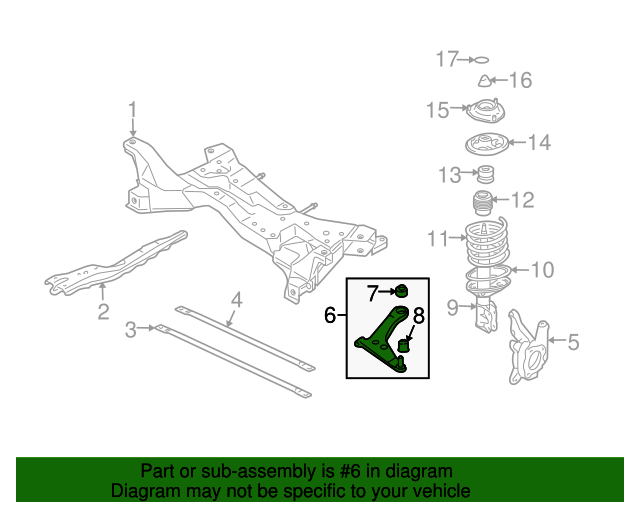 17
16
15
14
13
12
11
10
9
5
1
2
3
4
6
7
8

Part or sub-assembly is #6 in diagram
Diagram may not be specific to your vehicle