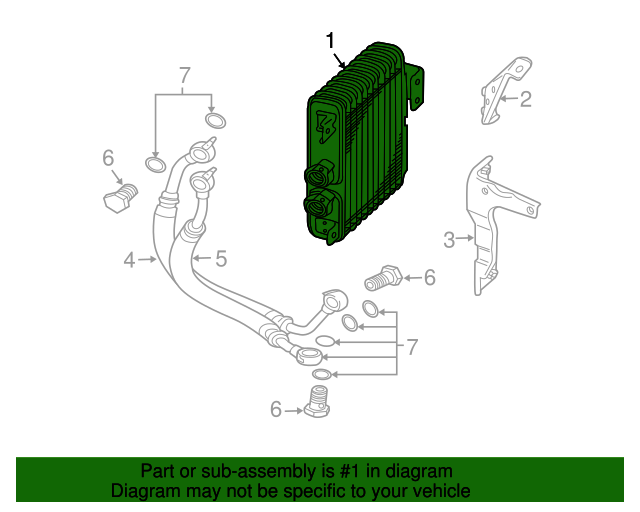 1
7
2
6
3
4
5
6
7
6

Part or sub-assembly is #1 in diagram
Diagram may not be specific to your vehicle