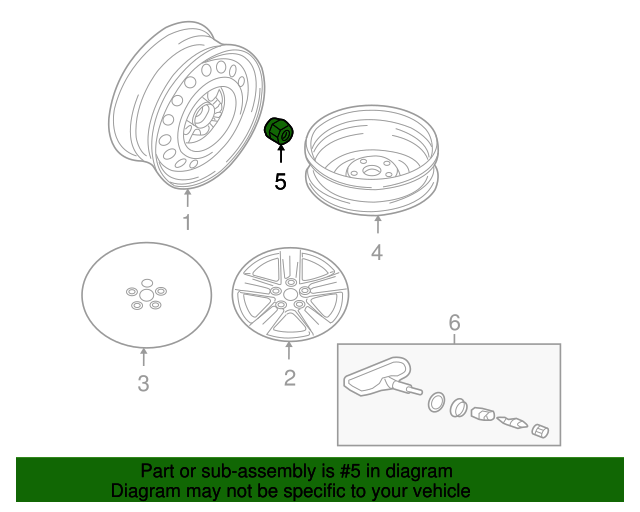 5

1

4

3

2

6

Part or sub-assembly is #5 in diagram
Diagram may not be specific to your vehicle