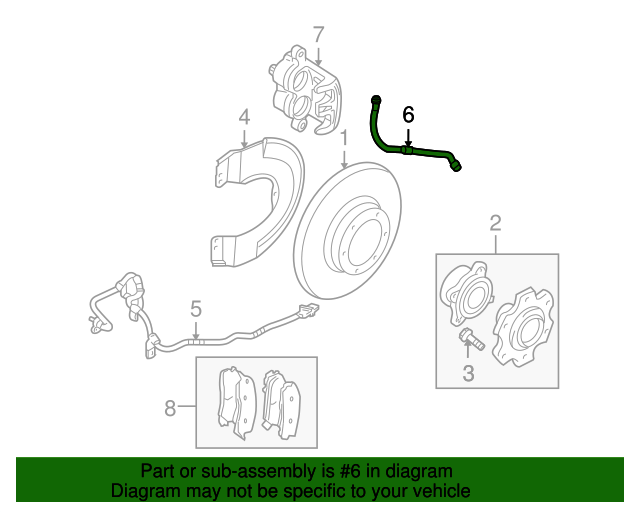 7
6
4
1
2
5
3
8

Part or sub-assembly is #6 in diagram
Diagram may not be specific to your vehicle