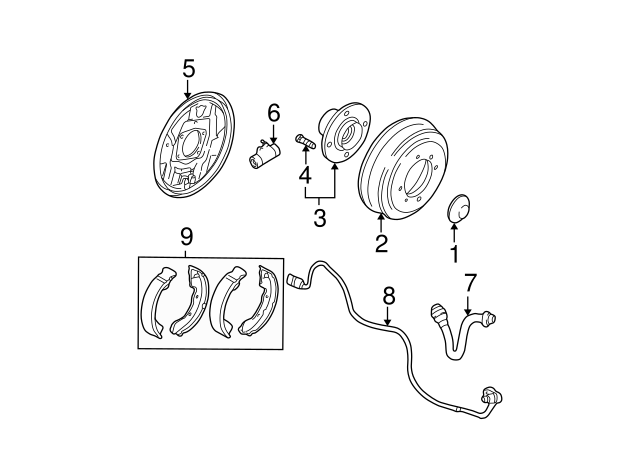 5
6
4
3
2
1
9
8
7