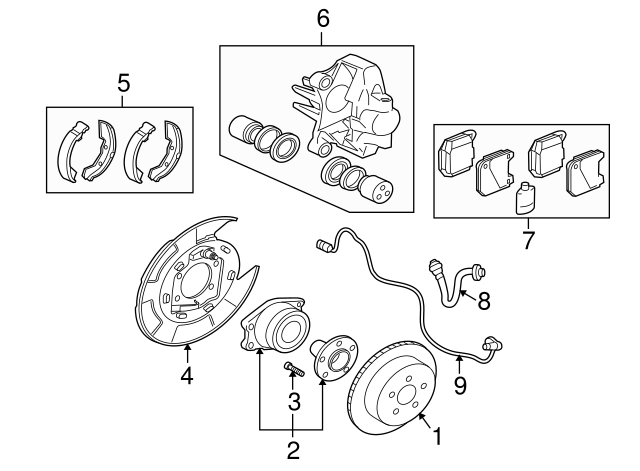 6
5
7
8
4
3
9
2
1