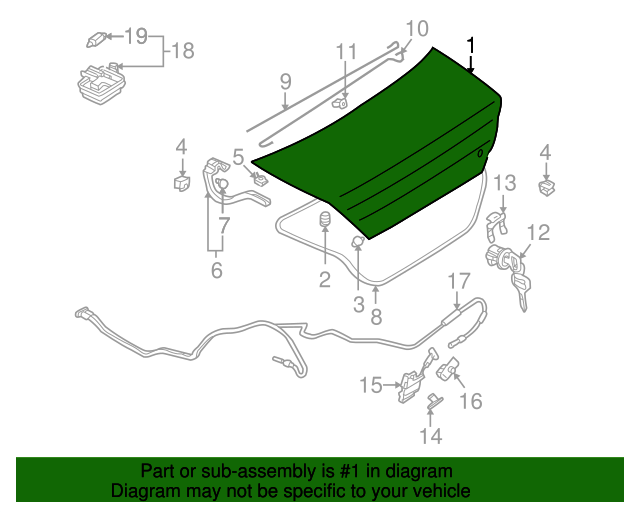 19
18
10
11
1
9
4
5
4
13
7
12
6
2
3
8
17
15
16
14

Part or sub-assembly is #1 in diagram
Diagram may not be specific to your vehicle