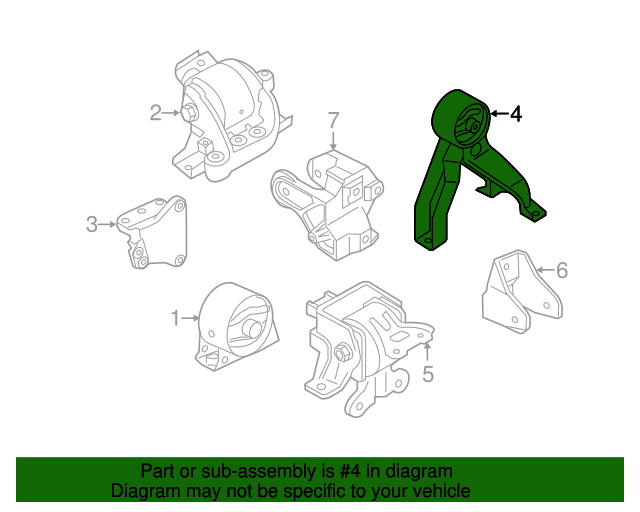 2
7
4
3
6
1
5

Part or sub-assembly is #4 in diagram
Diagram may not be specific to your vehicle