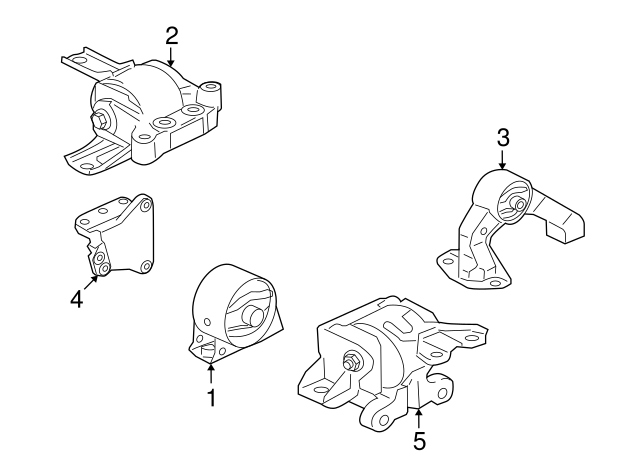 2
3
4
1
5