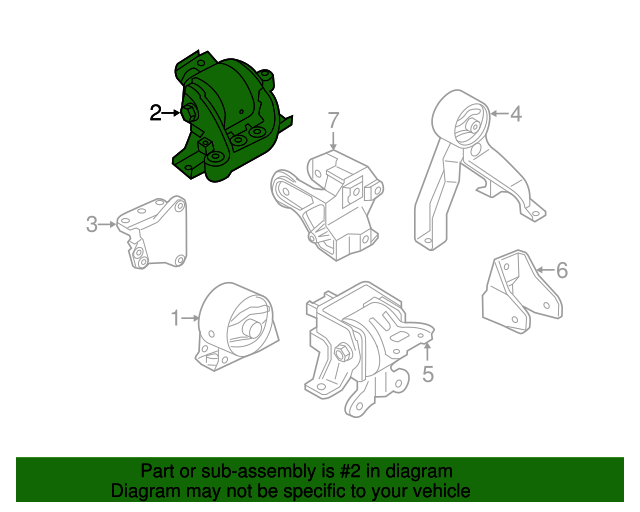 2
7
4
3
6
1
5

Part or sub-assembly is #2 in diagram
Diagram may not be specific to your vehicle