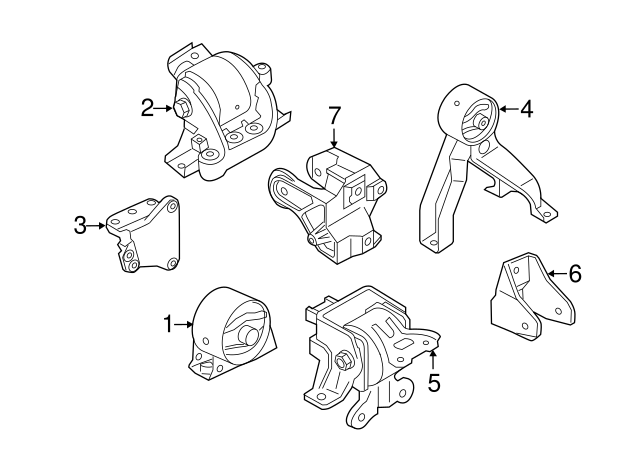 2
7
4
3
6
1
5