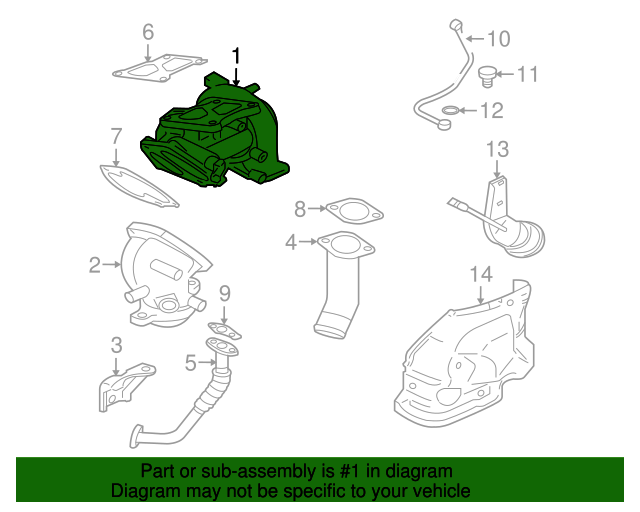 6
1
10
11
12
7
13
8
4
2
14
9
3
5

Part or sub-assembly is #1 in diagram
Diagram may not be specific to your vehicle