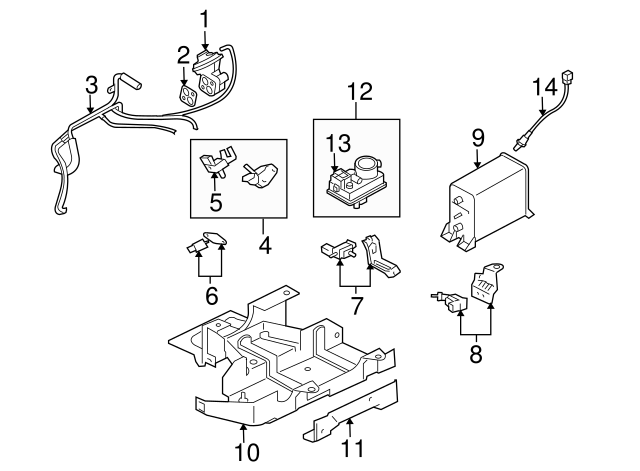 1
2
3
12
14
13
9
5
4
6
7
8
10
11