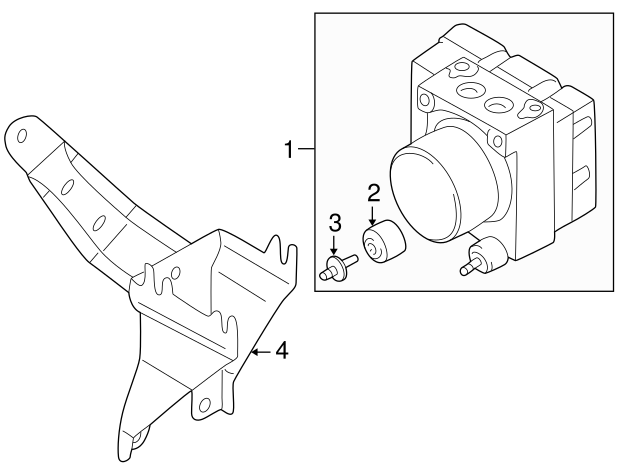 1
2
3
4