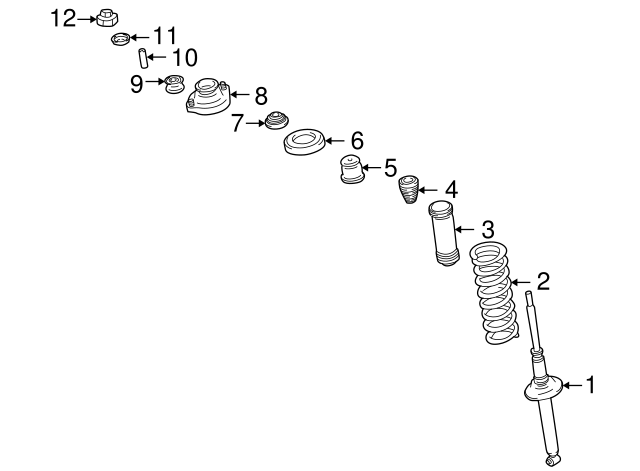 12
11
10
9
8
7
6
5
4
3
2
1