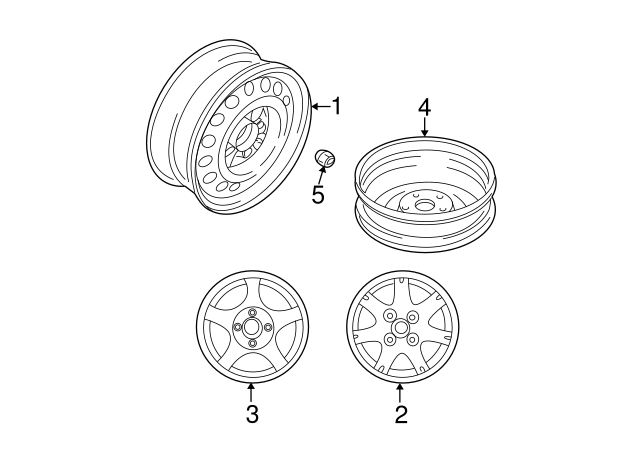 1
4
5
3
2