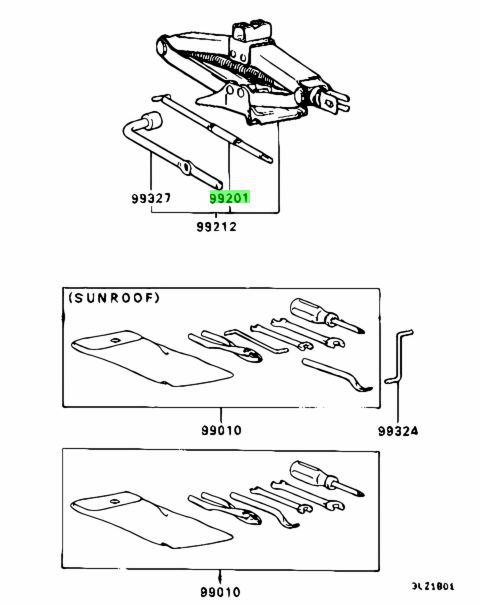 99327
99201
99212

(SUNROOF)

99010
99324

99010
3LZ1801