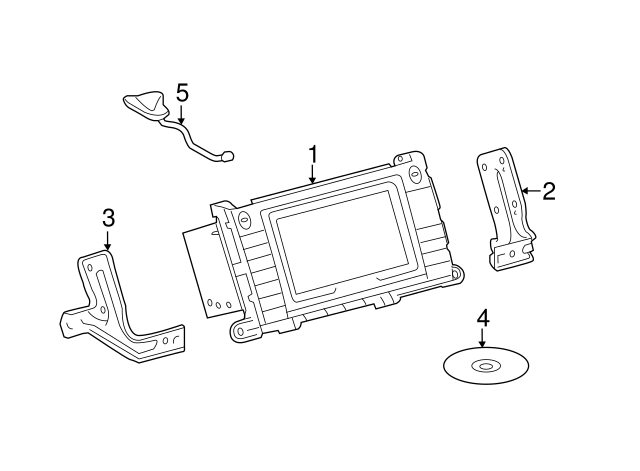 5

1

2

3

4