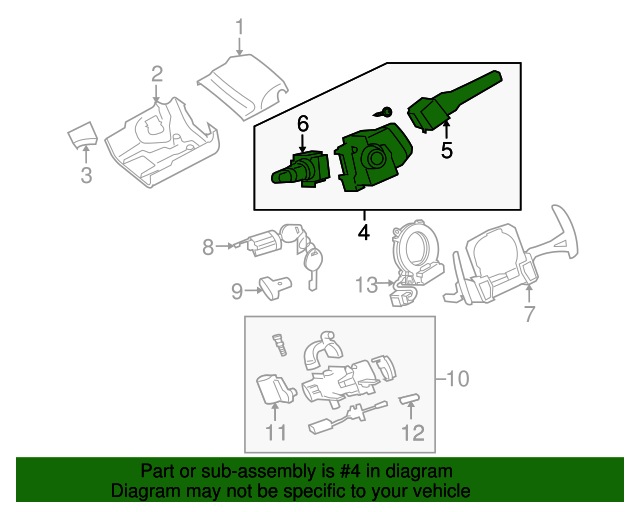 1
2
3
6
5
4
8
9
13
7
10
11
12

Part or sub-assembly is #4 in diagram
Diagram may not be specific to your vehicle