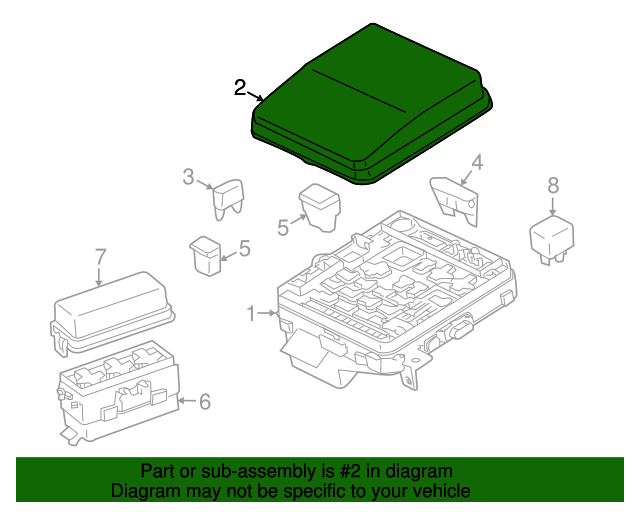 2
3
4
8
5
5
7
1
6
Part or sub-assembly is #2 in diagram
Diagram may not be specific to your vehicle