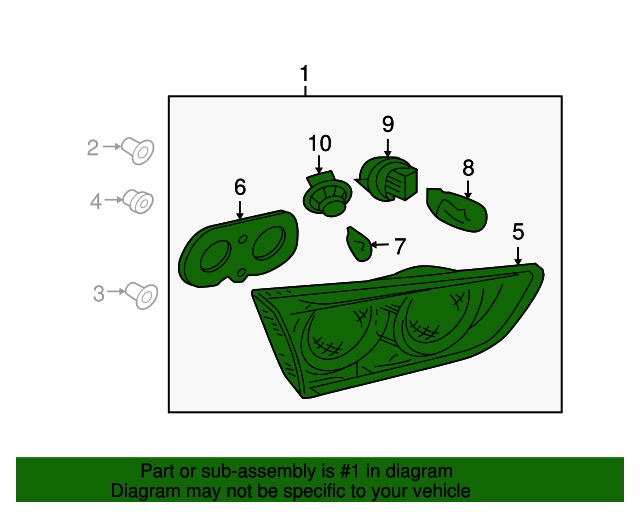 1
2
4
3
6
10
9
8
7
5

Part or sub-assembly is #1 in diagram
Diagram may not be specific to your vehicle