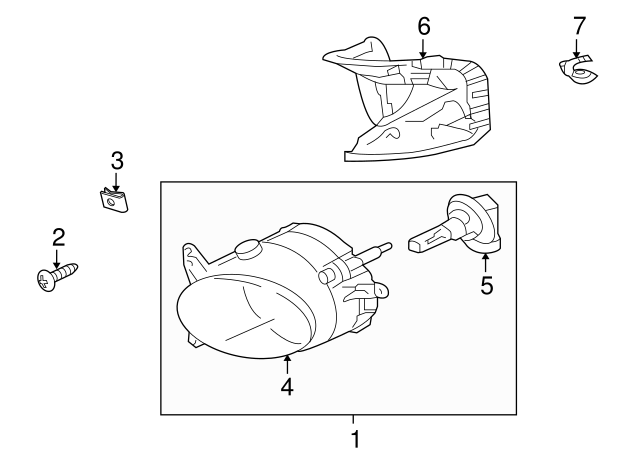 6
7
3
2
5
4
1