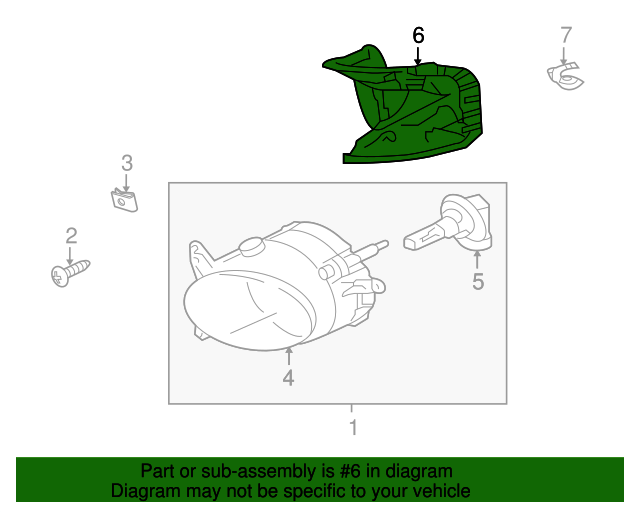 6

7

3

2

5

4

1

Part or sub-assembly is #6 in diagram
Diagram may not be specific to your vehicle