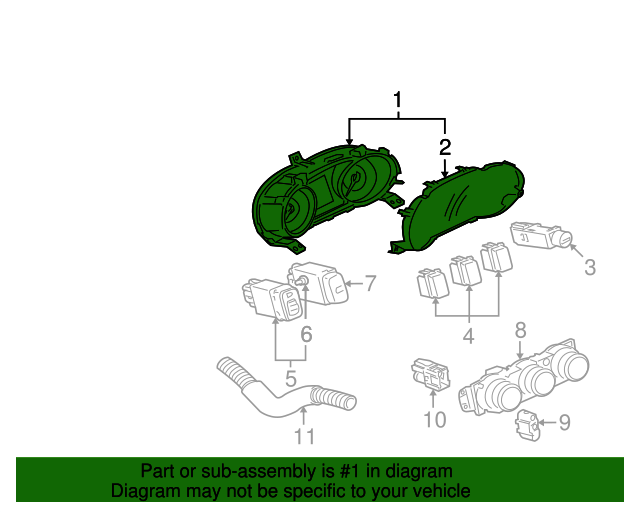 1
2
3
7
4
6
8
5
10
9
11

Part or sub-assembly is #1 in diagram
Diagram may not be specific to your vehicle