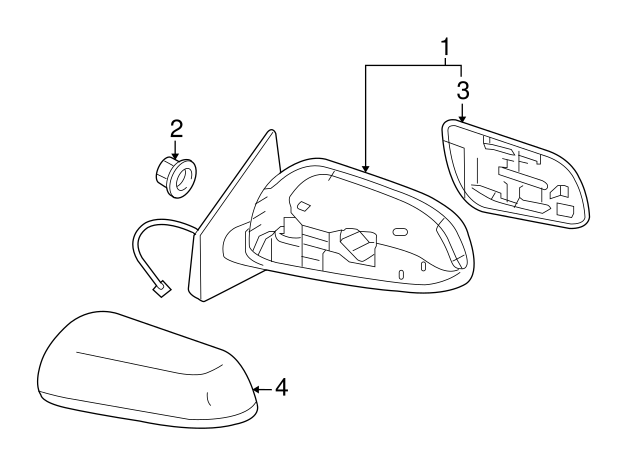 1
3
2
4