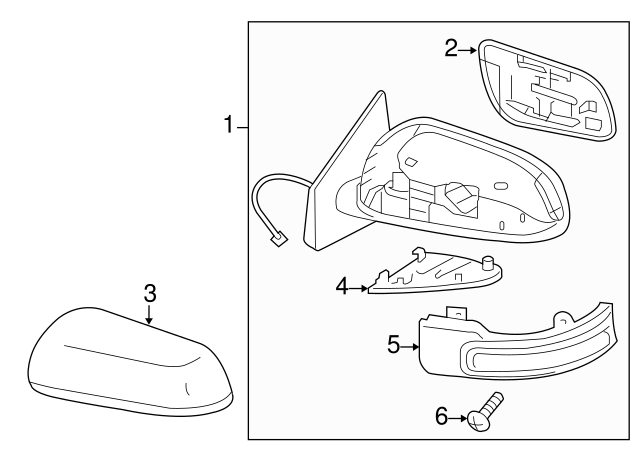 2
1
4
3
5
6