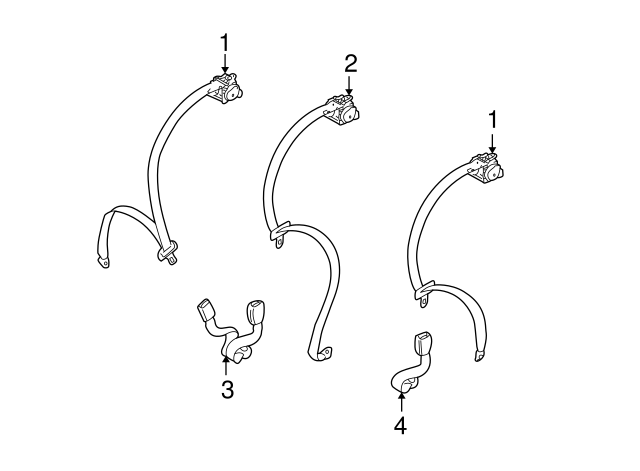 1
2
1
3
4