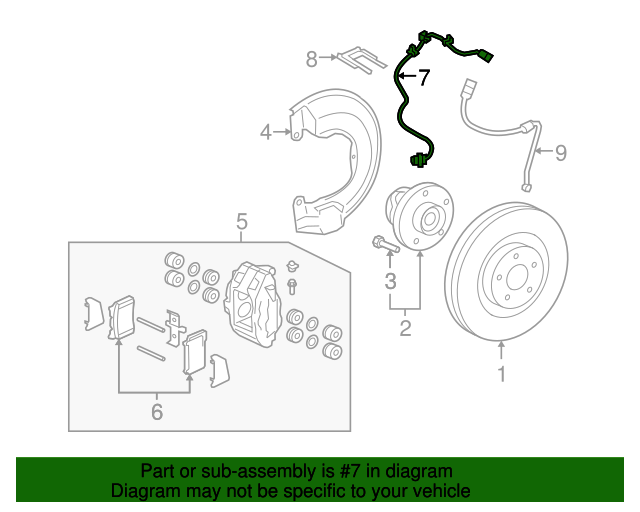 8
7
4
9
5
3
2
1
6

Part or sub-assembly is #7 in diagram
Diagram may not be specific to your vehicle