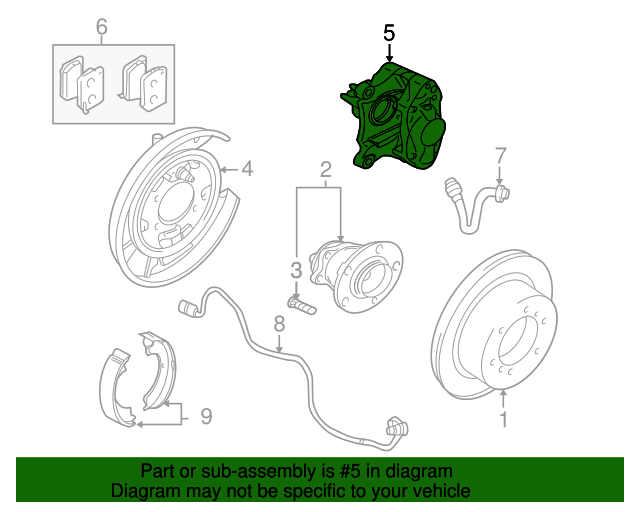 6
5
4
2
7
3
8
9
1

Part or sub-assembly is #5 in diagram
Diagram may not be specific to your vehicle