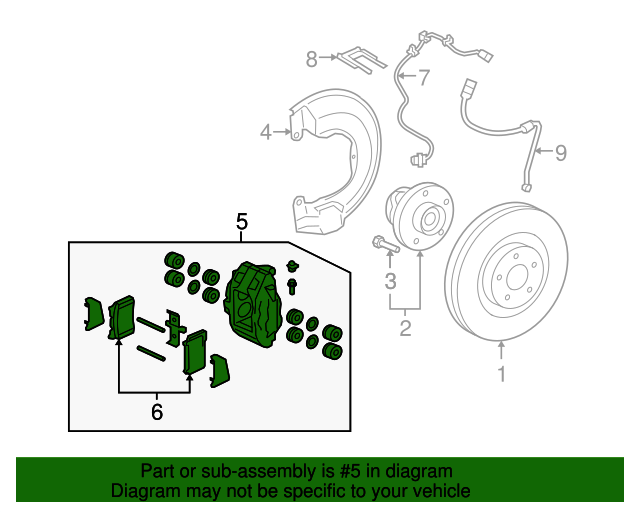 8
7
4
9
5
3
2
1
6

Part or sub-assembly is #5 in diagram
Diagram may not be specific to your vehicle