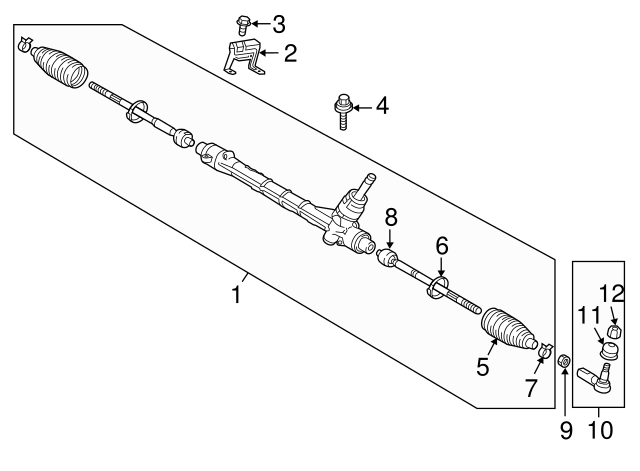 3
2
4
8
6
1
12
11
5
7
9
10