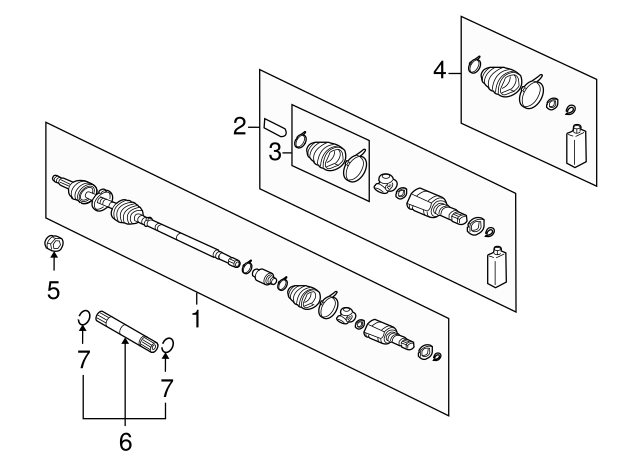 4
2
3
5
1
7
7
6