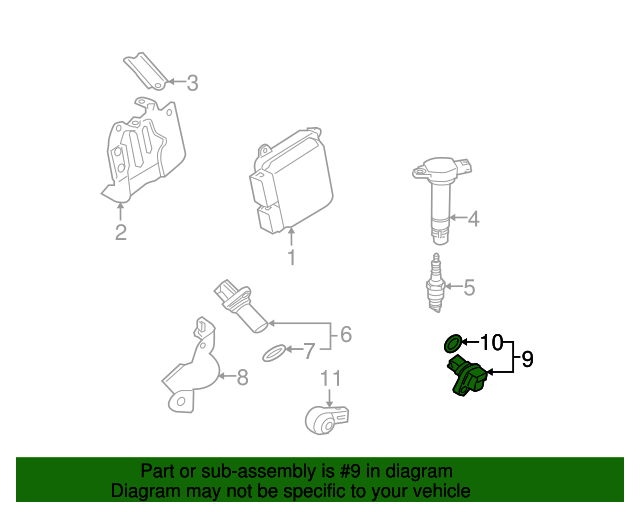 3
2
1
4
5
6
7
8
11
10
9

Part or sub-assembly is #9 in diagram
Diagram may not be specific to your vehicle