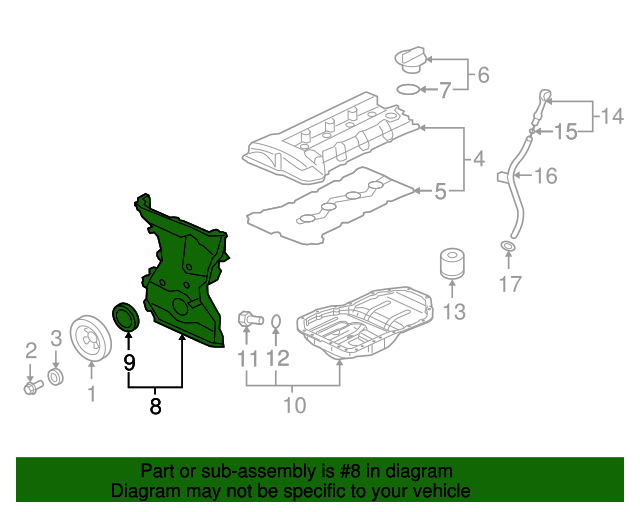 6
7
14
15
4
16
5
17
13
2
3
9
11
12
1
8
10

Part or sub-assembly is #8 in diagram
Diagram may not be specific to your vehicle